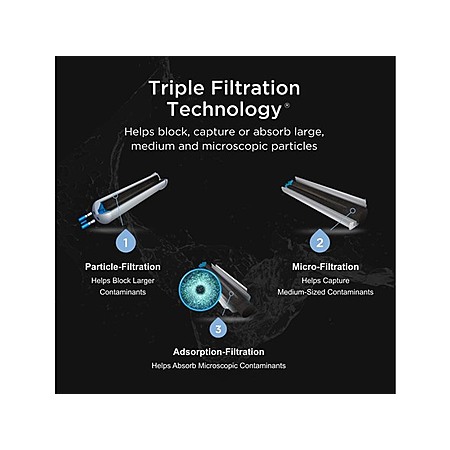 Triple Filtration Technology®

Helps block, capture or absorb large, medium and microscopic particles

1

Particle-Filtration
Helps Block Larger Contaminants

2

Micro-Filtration
Helps Capture Medium-Sized Contaminants

3

Adsorption-Filtration
Helps Absorb Microscopic Contaminants