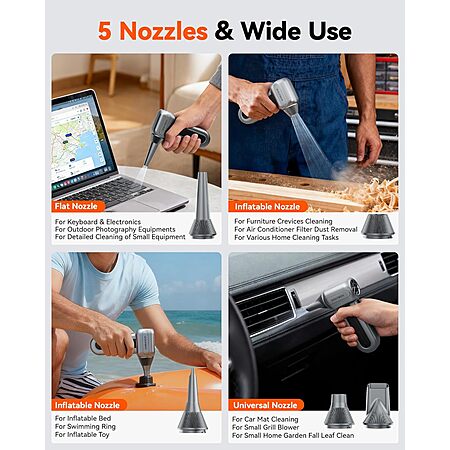 5 Nozzles & Wide Use

Flat Nozzle

For Keyboard & Electronics
For Outdoor Photography Equipments
For Detailed Cleaning of Small Equipment

Inflatable Nozzle

For Furniture Crevices Cleaning
For Air Conditioner Filter Dust Removal
For Various Home Cleaning Tasks

Inflatable Nozzle

For Inflatable Bed
For Swimming Ring
For Inflatable Toy

Universal Nozzle

For Car Mat Cleaning
For Small Grill Blower
For Small Home Garden Fall Leaf Clean