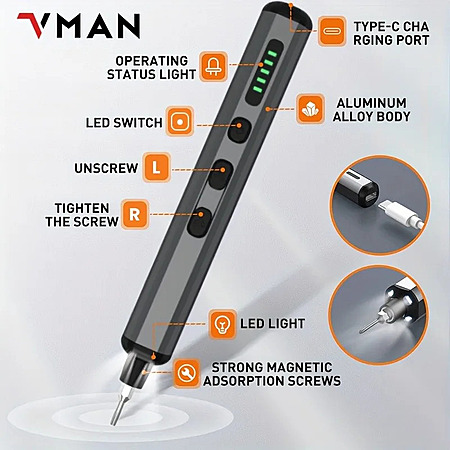 VMAN

TYPE-C CHA RGING PORT

OPERATING STATUS LIGHT

ALUMINUM ALLOY BODY

LED SWITCH

UNSCREW L

TIGHTEN THE SCREW R

LED LIGHT

STRONG MAGNETIC ADSORPTION SCREWS