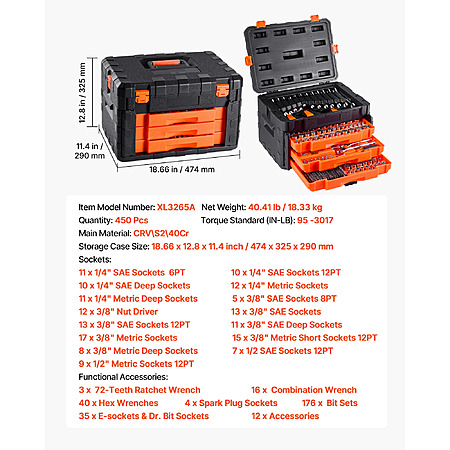 12.8 in / 325 mm

11.4 in / 290 mm

18.66 in / 474 mm

Item Model Number: XL3265A Net Weight: 40.41 lb / 18.33 kg
Quantity: 450 Pcs Torque Standard (IN-LB): 95 -3017
Main Material: CRV\S2\40Cr
Storage Case Size: 18.66 x 12.8 x 11.4 inch / 474 x 325 x 290 mm
Sockets:

11 x 1/4" SAE Sockets 6PT
10 x 1/4" SAE Deep Sockets
11 x 1/4" Metric Deep Sockets
12 x 3/8" Nut Driver
13 x 3/8" SAE Sockets 12PT
17 x 3/8" Metric Sockets
8 x 3/8" Metric Deep Sockets
9 x 1/2" Metric Sockets 12PT

10 x 1/4" SAE Sockets 12PT
12 x 1/4" Metric Sockets
5 x 3/8" SAE Sockets 8PT
13 x 3/8" SAE Sockets
11 x 3/8" SAE Deep Sockets
15 x 3/8" Metric Short Sockets 12PT
7 x 1/2 SAE Sockets 12PT

Functional Accessories:
3 x 72-Teeth Ratchet Wrench 16 x Combination Wrench
40 x Hex Wrenches 4 x Spark Plug Sockets 176 x Bit Sets
35 x E-sockets & Dr. Bit Sockets 12 x Accessories