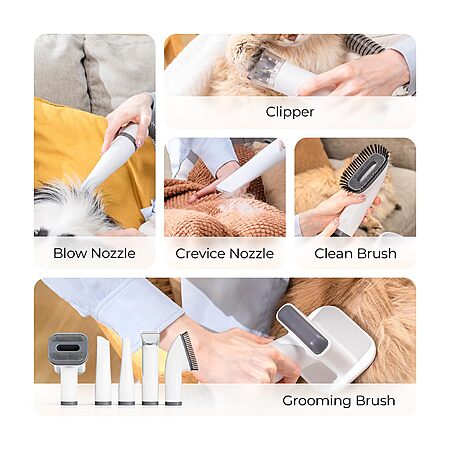 Clipper

Blow Nozzle

Crevice Nozzle

Clean Brush

Grooming Brush