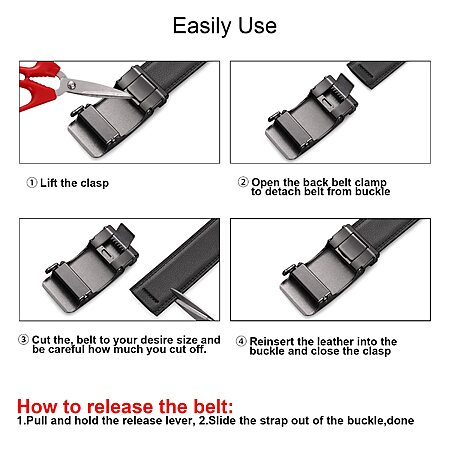 Easily Use

① Lift the clasp

② Open the back belt clamp to detach belt from buckle

③ Cut the, belt to your desire size and be careful how much you cut off.

④ Reinsert the leather into the buckle and close the clasp

How to release the belt:
1.Pull and hold the release lever, 2.Slide the strap out of the buckle,done