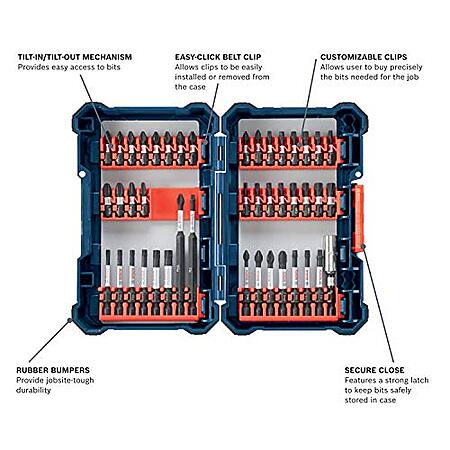 TILT-IN/TILT-OUT MECHANISM
Provides easy access to bits

EASY-CLICK BELT CLIP
Allows clips to be easily installed or removed from the case

CUSTOMIZABLE CLIPS
Allows user to buy precisely the bits needed for the job

RUBBER BUMPERS
Provide jobsite-tough durability

SECURE CLOSE
Features a strong latch to keep bits safely stored in case