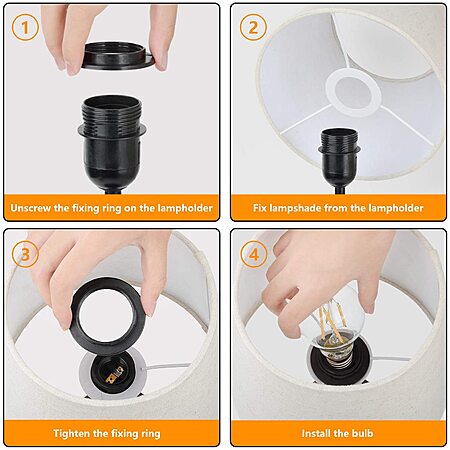 1
Unscrew the fixing ring on the lampholder

2
Fix lampshade from the lampholder

3
Tighten the fixing ring

4
Install the bulb