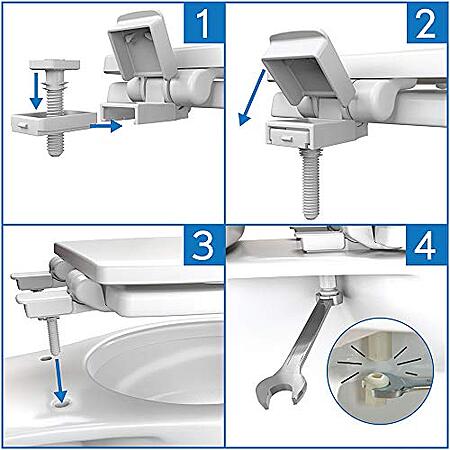 1

2

3

4