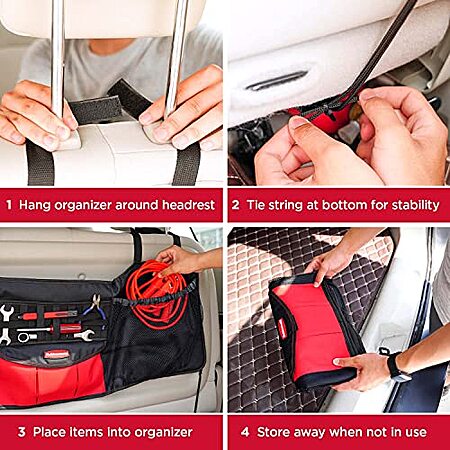 1 Hang organizer around headrest

2 Tie string at bottom for stability

3 Place items into organizer

4 Store away when not in use