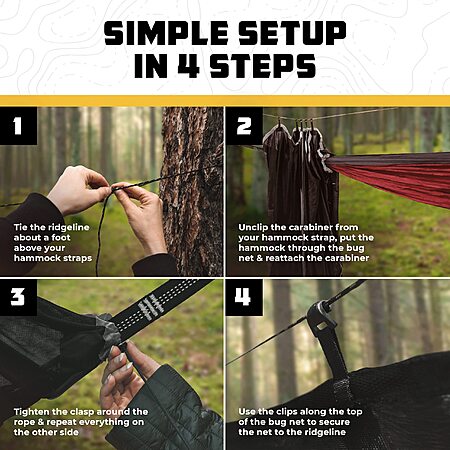 SIMPLE SETUP IN 4 STEPS

1

Tie the ridgeline about a foot above your hammock straps

2

Unclip the carabiner from your hammock strap, put the hammock through the bug net & reattach the carabiner

3

Tighten the clasp around the rope & repeat everything on the other side

4

Use the clips along the top of the bug net to secure the net to the ridgeline