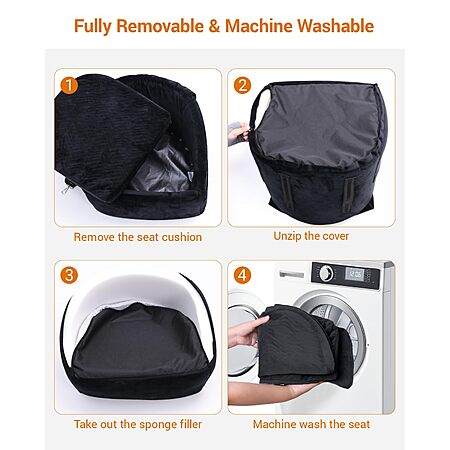 Fully Removable & Machine Washable

1

Remove the seat cushion

2

Unzip the cover

3

Take out the sponge filler

4

Machine wash the seat