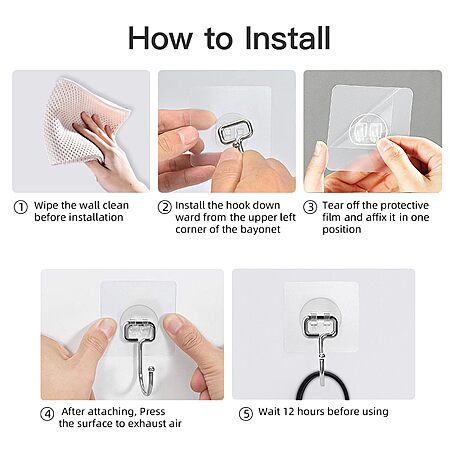 How to Install

① Wipe the wall clean before installation

② Install the hook down ward from the upper left corner of the bayonet

③ Tear off the protective film and affix it in one position

④ After attaching, Press the surface to exhaust air

⑤ Wait 12 hours before using