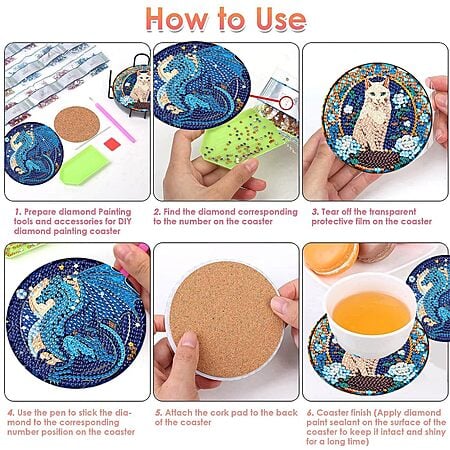 How to Use

1. Prepare diamond Painting tools and accessories for DIY diamond painting coaster

2. Find the diamond corresponding to the number on the coaster

3. Tear off the transparent protective film on the coaster

4. Use the pen to stick the diamond to the corresponding number position on the coaster

5. Attach the cork pad to the back of the coaster

6. Coaster finish (Apply diamond paint sealant on the surface of the coaster to keep it intact and shiny for a long time)