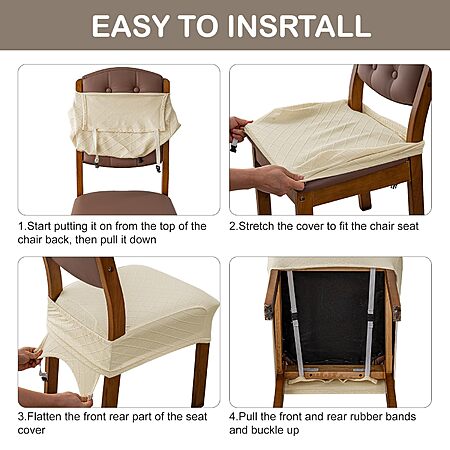 EASY TO INSRTALL

1.Start putting it on from the top of the chair back, then pull it down

2.Stretch the cover to fit the chair seat

3.Flatten the front rear part of the seat cover

4.Pull the front and rear rubber bands and buckle up