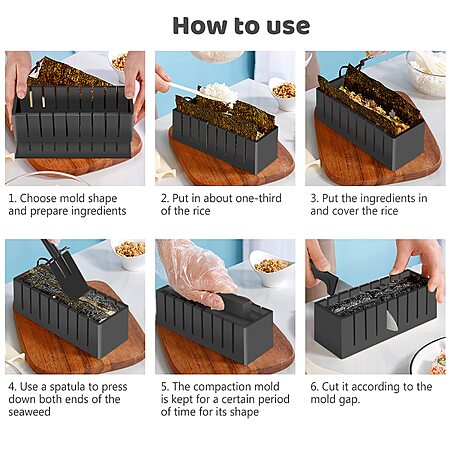 How to use

1. Choose mold shape and prepare ingredients

2. Put in about one-third of the rice

3. Put the ingredients in and cover the rice

4. Use a spatula to press down both ends of the seaweed

5. The compaction mold is kept for a certain period of time for its shape

6. Cut it according to the mold gap.