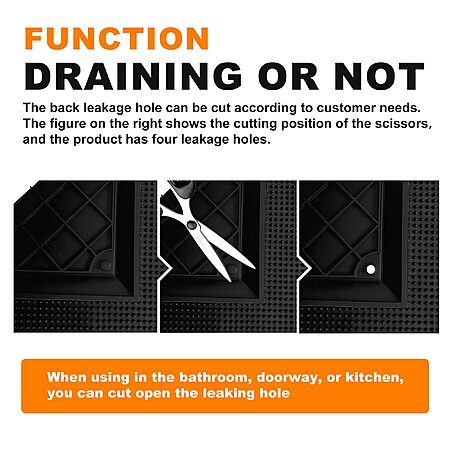 FUNCTION
DRAINING OR NOT

The back leakage hole can be cut according to customer needs. The figure on the right shows the cutting position of the scissors, and the product has four leakage holes.

When using in the bathroom, doorway, or kitchen, you can cut open the leaking hole