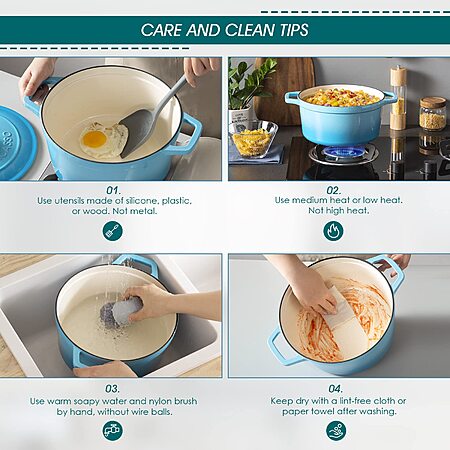 CARE AND CLEAN TIPS

01.
Use utensils made of silicone, plastic, or wood. Not metal.

02.
Use medium heat or low heat. Not high heat.

03.
Use warm soapy water and nylon brush by hand, without wire balls.

04.
Keep dry with a lint-free cloth or paper towel after washing.