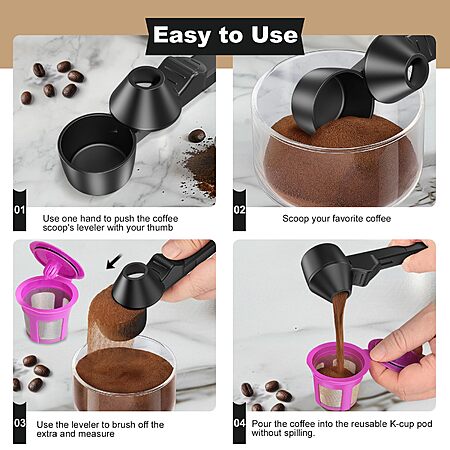 Easy to Use

01
Use one hand to push the coffee scoop's leveler with your thumb

02
Scoop your favorite coffee

03
Use the leveler to brush off the extra and measure

04
Pour the coffee into the reusable K-cup pod without spilling.