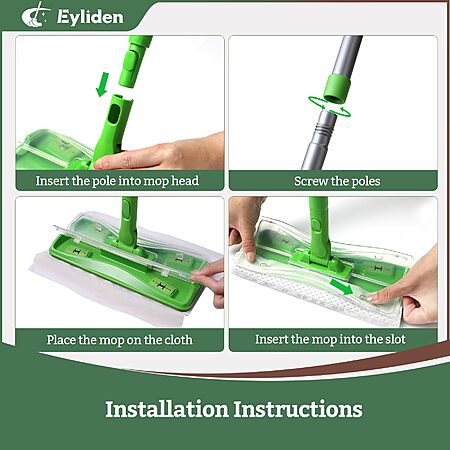 Eyliden

Insert the pole into mop head

Screw the poles

Place the mop on the cloth

Insert the mop into the slot

Installation Instructions