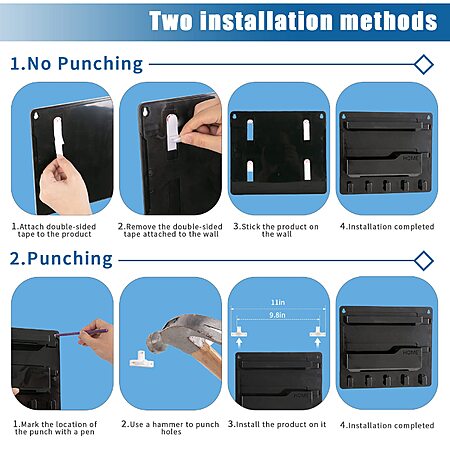 Two installation methods

1.No Punching

HOME

1.Attach double-sided tape to the product

2.Remove the double-sided tape attached to the wall

3.Stick the product on the wall

4.Installation completed

2.Punching

11in

9.8in

HOME

HOME

1.Mark the location of the punch with a pen

2.Use a hammer to punch holes

3.Install the product on it

4.Installation completed