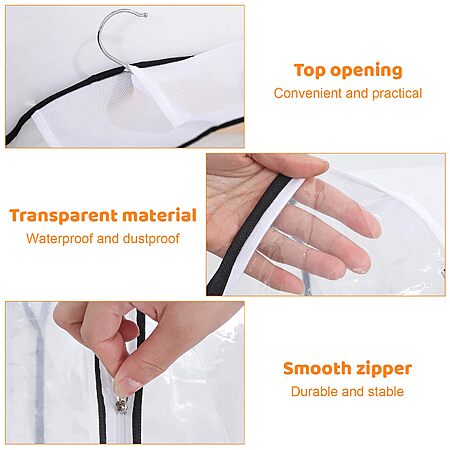 Top opening
Convenient and practical

Transparent material
Waterproof and dustproof

Smooth zipper
Durable and stable