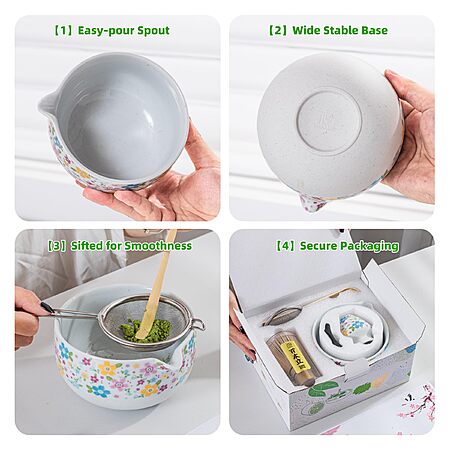 【1】Easy-pour Spout

【2】Wide Stable Base

【3】Sifted for Smoothness

【4】Secure Packaging

百本立