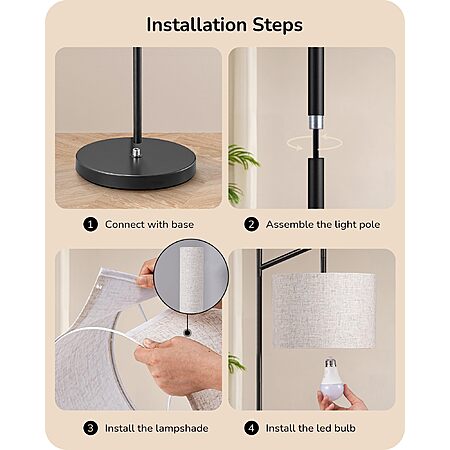 Installation Steps

1 Connect with base

2 Assemble the light pole

3 Install the lampshade

4 Install the led bulb