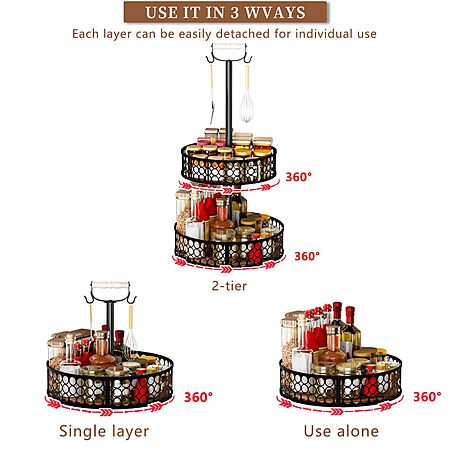 USE IT IN 3 WVAYS

Each layer can be easily detached for individual use

360°

360°

2-tier

360°

Single layer

360°

Use alone