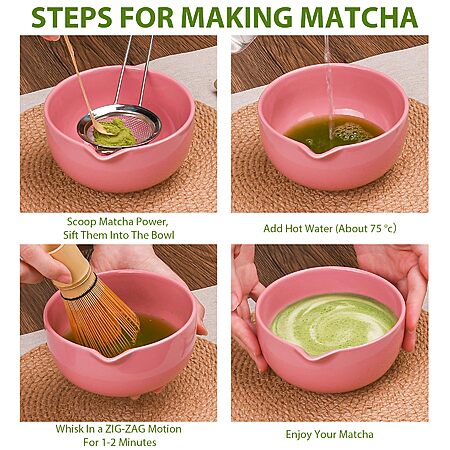 STEPS FOR MAKING MATCHA

Scoop Matcha Power, Sift Them Into The Bowl

Add Hot Water (About 75 °c)

Whisk In a ZIG-ZAG Motion For 1-2 Minutes

Enjoy Your Matcha