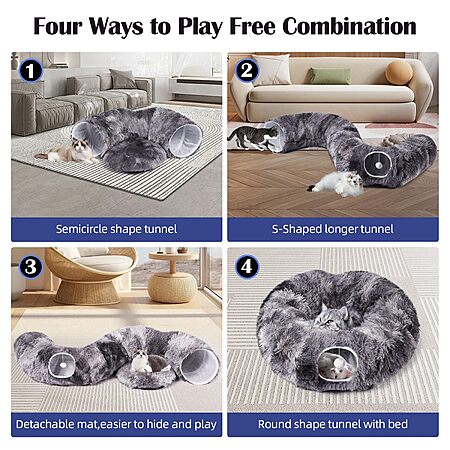 Four Ways to Play Free Combination

1

Semicircle shape tunnel

2

S-Shaped longer tunnel

3

Detachable mat,easier to hide and play

4

Round shape tunnel with bed