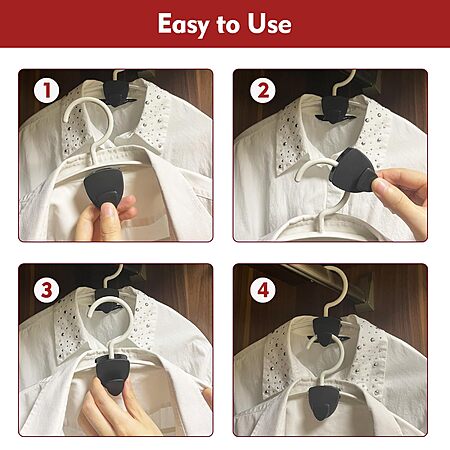 Easy to Use

1

2

3

4