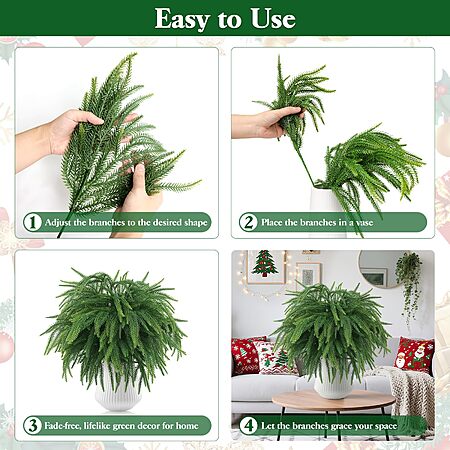 Easy to Use

1 Adjust the branches to the desired shape

2 Place the branches in a vase

3 Fade-free, lifelike green decor for home

4 Let the branches grace your space