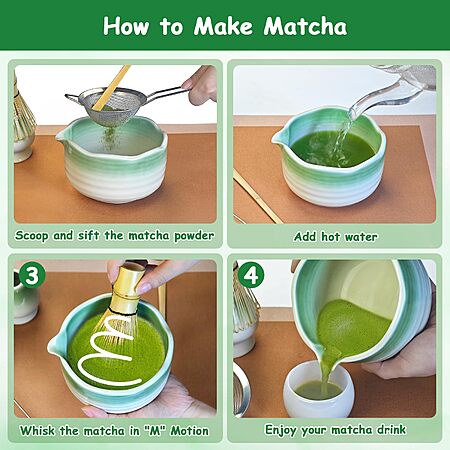 How to Make Matcha

Scoop and sift the matcha powder

Add hot water

3

Whisk the matcha in "M" Motion

4

Enjoy your matcha drink