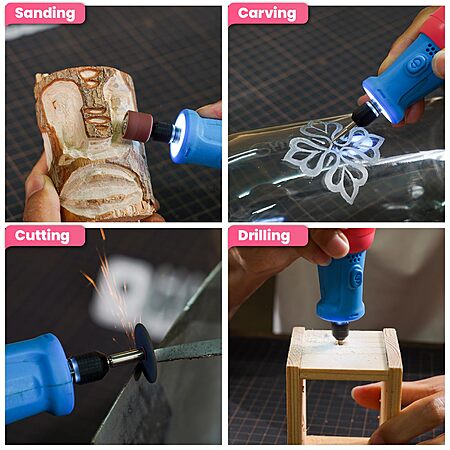 Sanding

Carving

Cutting

Drilling