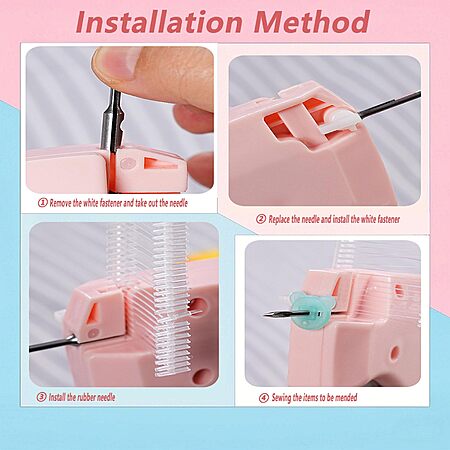 Installation Method

① Remove the white fastener and take out the needle

② Replace the needle and install the white fastener

③ Install the rubber needle

④ Sewing the items to be mended