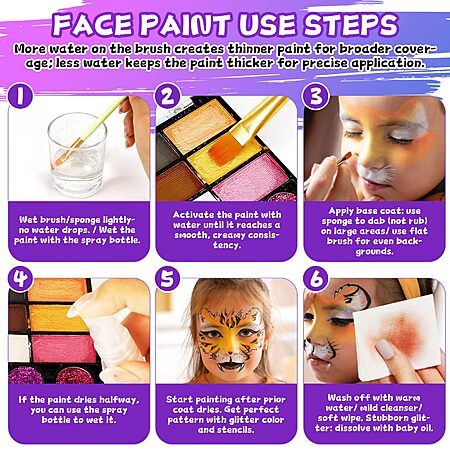 FACE PAINT USE STEPS

More water on the brush creates thinner paint for broader coverage; less water keeps the paint thicker for precise application.

1
Wet brush/sponge lightly-no water drops. / Wet the paint with the spray bottle.

2
Activate the paint with water until it reaches a smooth, creamy consistency.

3
Apply base coat: use sponge to dab (not rub) on large areas/ use flat brush for even backgrounds.

4
If the paint dries halfway, you can use the spray bottle to wet it.

5
Start painting after prior coat dries. Get perfect pattern with glitter color and stencils.

6
Wash off with warm water/ mild cleanser/ soft wipe. Stubborn glitter: dissolve with baby oil.