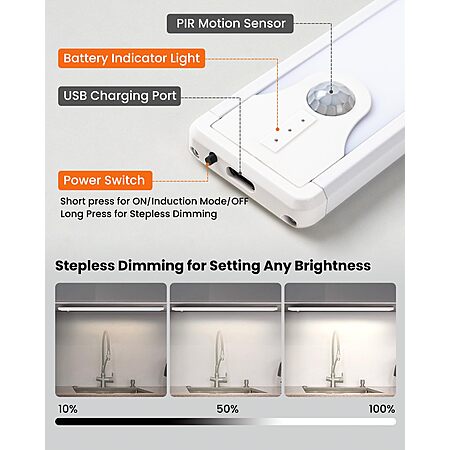 PIR Motion Sensor

Battery Indicator Light

USB Charging Port

Power Switch

Short press for ON/Induction Mode/OFF
Long Press for Stepless Dimming

Stepless Dimming for Setting Any Brightness

10%

50%

100%