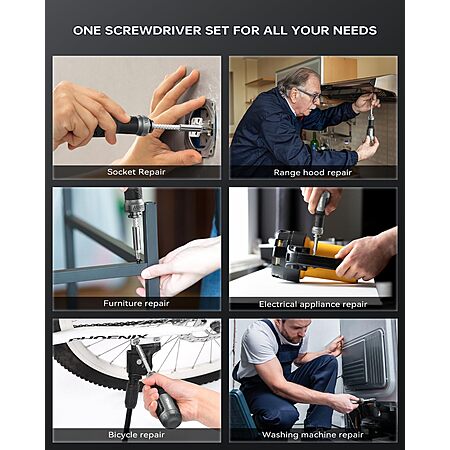 ONE SCREWDRIVER SET FOR ALL YOUR NEEDS

Socket Repair

Range hood repair

Furniture repair

Electrical appliance repair

PHOENIX

Bicycle repair

Washing machine repair