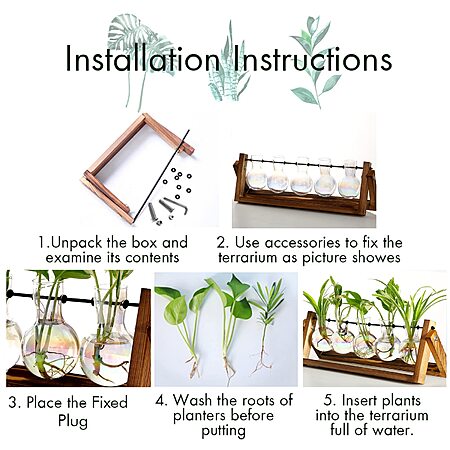 Installation Instructions

1.Unpack the box and examine its contents

2. Use accessories to fix the terrarium as picture showes

3. Place the Fixed Plug

4. Wash the roots of planters before putting

5. Insert plants into the terrarium full of water.