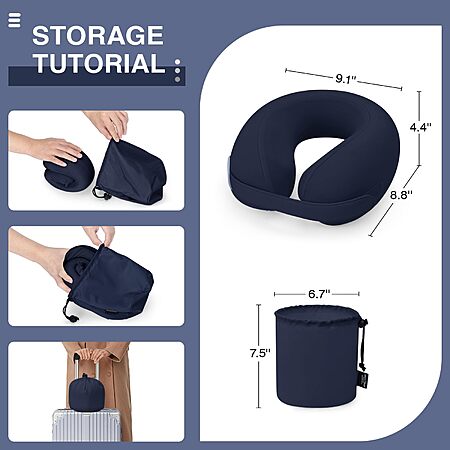 STORAGE TUTORIAL

9.1"

4.4"

8.8"

6.7"

7.5"