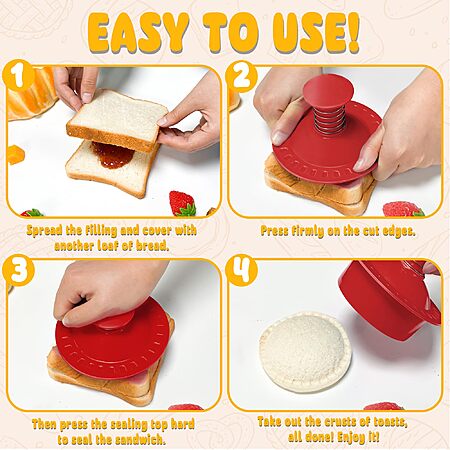 EASY TO USE!

1

Spread the filling and cover with another loaf of bread.

2

Press firmly on the cut edges.

3

Then press the sealing top hard to seal the sandwich.

4

Take out the crusts of toasts, all done! Enjoy it!