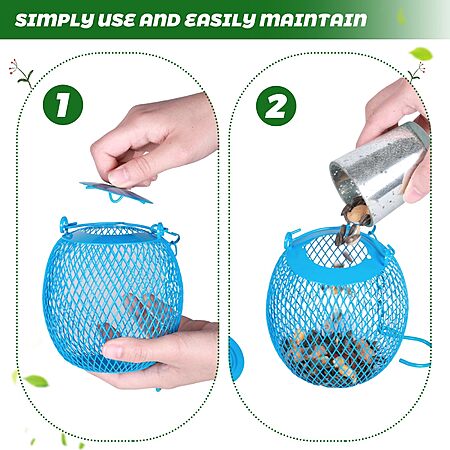 SIMPLY USE AND EASILY MAINTAIN

1

2