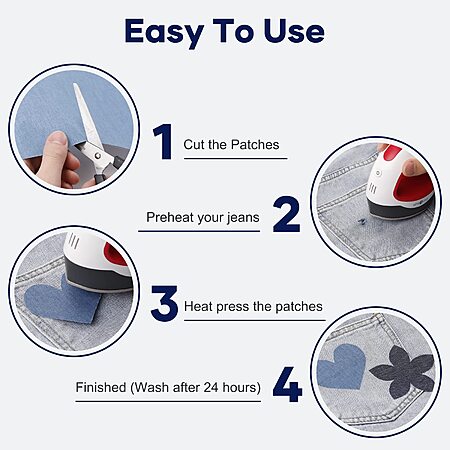 Easy To Use

1 Cut the Patches

Preheat your jeans 2

3 Heat press the patches

Finished (Wash after 24 hours) 4