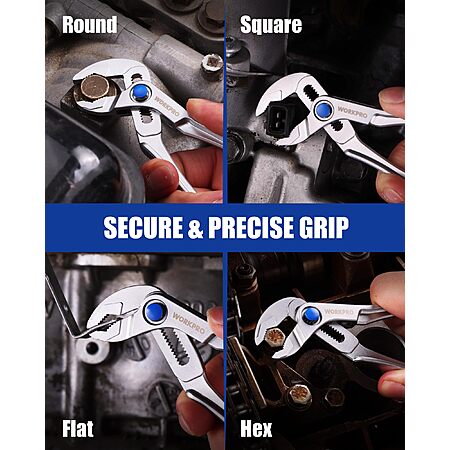 Round

WORKPRO

Square

WORKPRO

SECURE & PRECISE GRIP

WORKPRO

Flat

WORKPRO

Hex