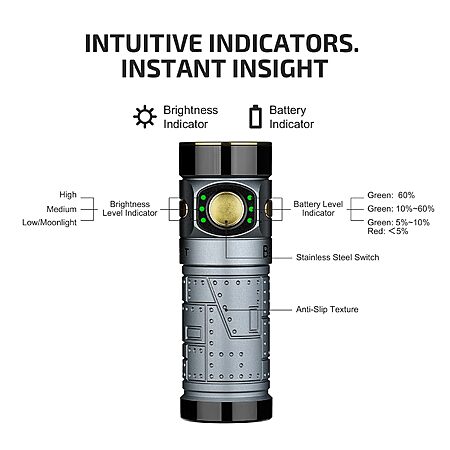 INTUITIVE INDICATORS.
INSTANT INSIGHT

Brightness Indicator

Battery Indicator

High
Medium
Low/Moonlight

Brightness Level Indicator

Battery Level Indicator

Green: 60%
Green: 10%~60%
Green: 5%~10%
Red: <5%

Stainless Steel Switch

Anti-Slip Texture