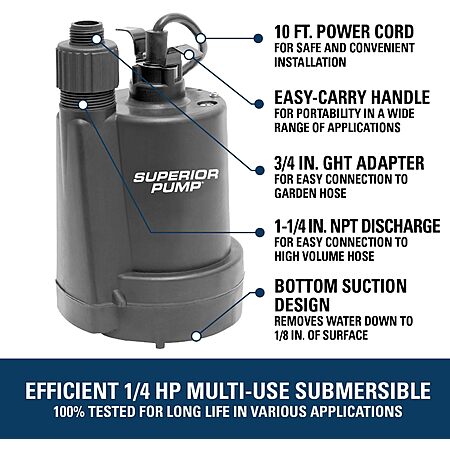 SUPERIOR PUMP

10 FT. POWER CORD
FOR SAFE AND CONVENIENT INSTALLATION

EASY-CARRY HANDLE
FOR PORTABILITY IN A WIDE RANGE OF APPLICATIONS

3/4 IN. GHT ADAPTER
FOR EASY CONNECTION TO GARDEN HOSE

1-1/4 IN. NPT DISCHARGE
FOR EASY CONNECTION TO HIGH VOLUME HOSE

BOTTOM SUCTION DESIGN
REMOVES WATER DOWN TO 1/8 IN. OF SURFACE

EFFICIENT 1/4 HP MULTI-USE SUBMERSIBLE
100% TESTED FOR LONG LIFE IN VARIOUS APPLICATIONS