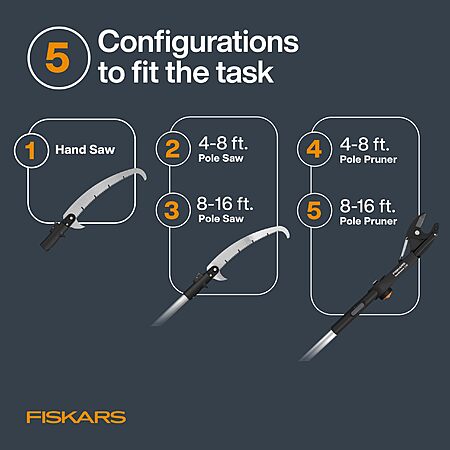 5 Configurations to fit the task

1 Hand Saw

2 4-8 ft. Pole Saw

3 8-16 ft. Pole Saw

4 4-8 ft. Pole Pruner

5 8-16 ft. Pole Pruner

FISKARS