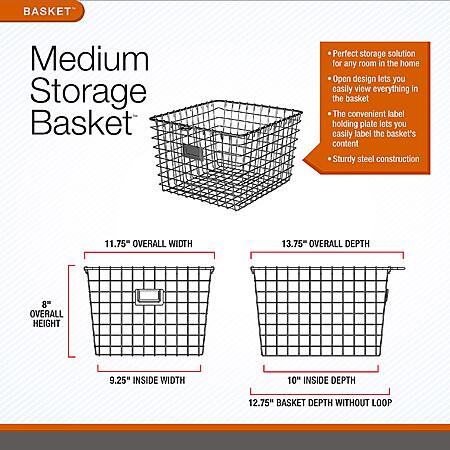 BASKET™

Medium Storage Basket™

• Perfect storage solution for any room in the home
• Open design lets you easily view everything in the basket
• The convenient label holding plate lets you easily label the basket's content
• Sturdy steel construction

11.75" OVERALL WIDTH

8" OVERALL HEIGHT

9.25" INSIDE WIDTH

13.75" OVERALL DEPTH

10" INSIDE DEPTH

12.75" BASKET DEPTH WITHOUT LOOP