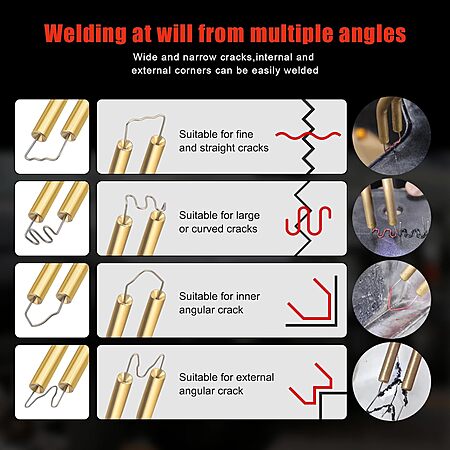 Welding at will from multiple angles

Wide and narrow cracks,internal and external corners can be easily welded

Suitable for fine and straight cracks

Suitable for large or curved cracks

Suitable for inner angular crack

Suitable for external angular crack