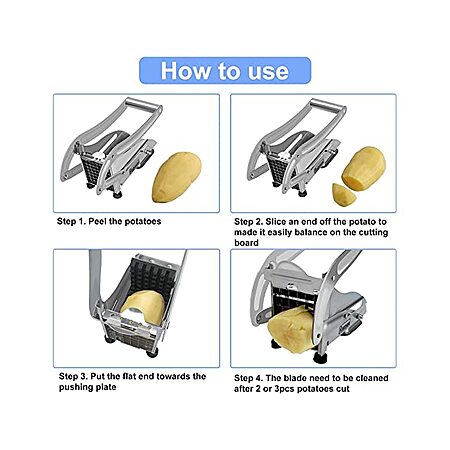 How to use

Step 1. Peel the potatoes

Step 2. Slice an end off the potato to made it easily balance on the cutting board

Step 3. Put the flat end towards the pushing plate

Step 4. The blade need to be cleaned after 2 or 3pcs potatoes cut