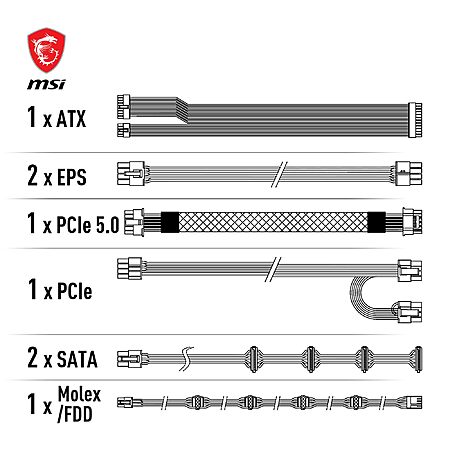 msi

1 x ATX

2 x EPS

1 x PCIe 5.0

1 x PCIe

2 x SATA

1 x Molex /FDD