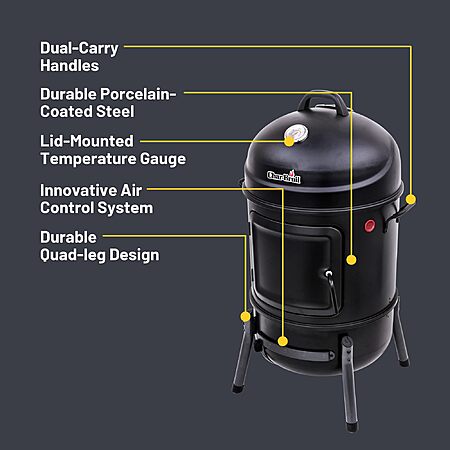 Dual-Carry Handles

Durable Porcelain-Coated Steel

Lid-Mounted Temperature Gauge

Innovative Air Control System

Durable Quad-leg Design

Char-Broil