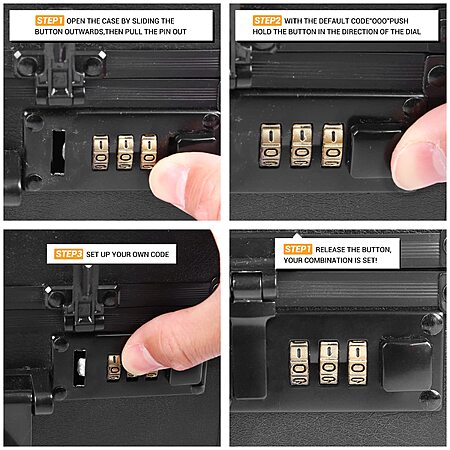 STEP1 OPEN THE CASE BY SLIDING THE BUTTON OUTWARDS,THEN PULL THE PIN OUT

STEP2 WITH THE DEFAULT CODE"000"PUSH HOLD THE BUTTON IN THE DIRECTION OF THE DIAL

STEP3 SET UP YOUR OWN CODE

STEP1 RELEASE THE BUTTON, YOUR COMBINATION IS SET!